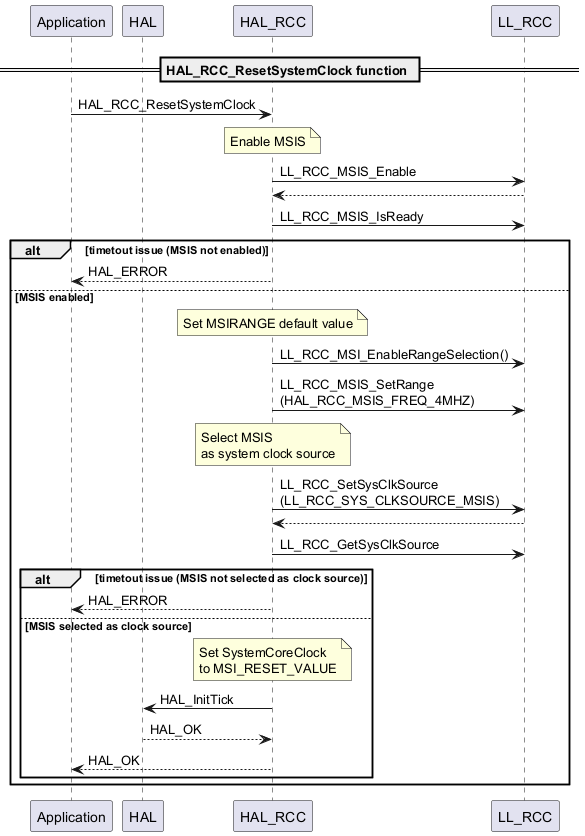 Application HAL HAL_RCC LL_RCC

HAL_RCC_ResetSystemClock function

HAL_RCC_ResetSystemClock

Enable MSIS

LL_RCC_MSIS_Enable

LL_RCC_MSIS_IsReady

alt [timeout issue (MSIS not enabled)]

HAL_ERROR

[MSIS enabled]

Set MSIRANGE default value

LL_RCC_MSI_EnableRangeSelection()

LL_RCC_MSIS_SetRange (HAL_RCC_MSIS_FREQ_4MHZ)

Select MSIS as system clock source

LL_RCC_SetSysClkSource (LL_RCC_SYS_CLKSOURCE_MSIS)

LL_RCC_GetSysClkSource

alt [timeout issue (MSIS not selected as clock source)]

HAL_ERROR

[MSIS selected as clock source]

Set SystemCoreClock to MSI_RESET_VALUE

HAL_InitTick

HAL_OK

HAL_OK

Application HAL HAL_RCC LL_RCC