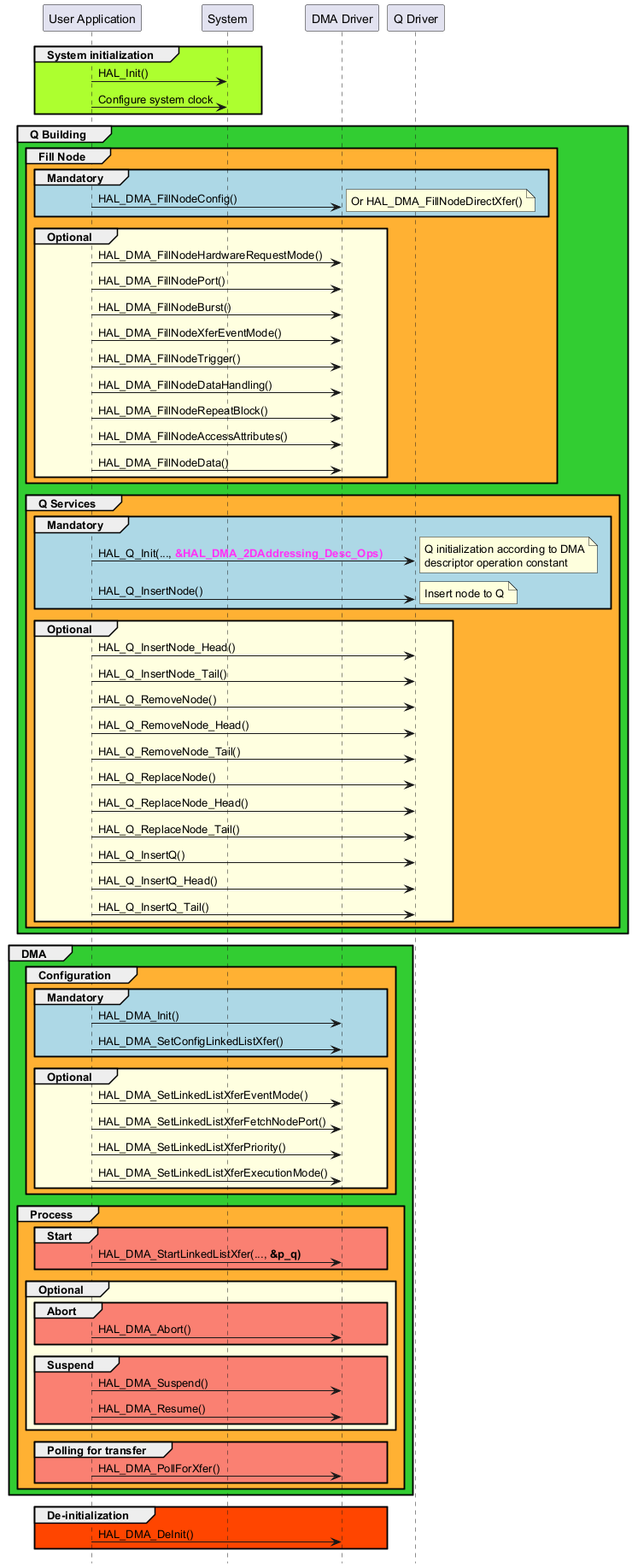 User Application System DMA Driver Q Driver

System initialization
HAL_Init()
Configure system clock

Q Building
Fill Node
Mandatory
HAL_DMA_FillNodeConfig()
Or HAL_DMA_FillNodeDirectXfer()

Optional
HAL_DMA_FillNodeHardwareRequestMode()
HAL_DMA_FillNodePort()
HAL_DMA_FillNodeBurst()
HAL_DMA_FillNodeXferEventMode()
HAL_DMA_FillNodeTrigger()
HAL_DMA_FillNodeDataHandling()
HAL_DMA_FillNodeRepeatBlock()
HAL_DMA_FillNodeAccessAttributes()
HAL_DMA_FillNodeData()

Q Services
Mandatory
HAL_Q_Init(..., &HAL_DMA_2DAddressing_Desc_Ops)
Q initialization according to DMA descriptor operation constant
HAL_Q_InsertNode()
Insert node to Q

Optional
HAL_Q_InsertNode_Head()
HAL_Q_InsertNode_Tail()
HAL_Q_RemoveNode()
HAL_Q_RemoveNode_Head()
HAL_Q_RemoveNode_Tail()
HAL_Q_ReplaceNode()
HAL_Q_ReplaceNode_Head()
HAL_Q_ReplaceNode_Tail()
HAL_Q_InsertQ()
HAL_Q_InsertQ_Head()
HAL_Q_InsertQ_Tail()

DMA
Configuration
Mandatory
HAL_DMA_Init()
HAL_DMA_SetConfigLinkedListXfer()

Optional
HAL_DMA_SetLinkedListXferEventMode()
HAL_DMA_SetLinkedListXferFetchNodePort()
HAL_DMA_SetLinkedListXferPriority()
HAL_DMA_SetLinkedListXferExecutionMode()

Process
Start
HAL_DMA_StartLinkedListXfer(..., &p_q)

Optional
Abort
HAL_DMA_Abort()

Suspend
HAL_DMA_Suspend()
HAL_DMA_Resume()

Polling for transfer
HAL_DMA_PollForXfer()

De-initialization
HAL_DMA_DeInit()