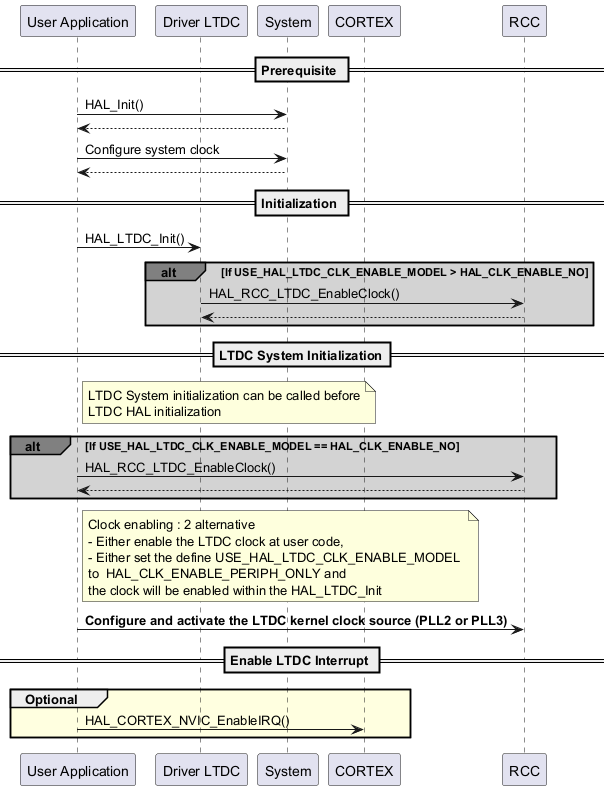 User Application
Driver LTDC
System
CORTEX
RCC

Prerequisite

HAL_Init()

Configure system clock

Initialization

HAL_LTDC_Init()

alt [If USE_HAL_LTDC_CLK_ENABLE_MODEL > HAL_CLK_ENABLE_NO]

HAL_RCC_LTDC_EnableClock()

LTDC System Initialization

LTDC System initialization can be called before LTDC HAL initialization

alt [If USE_HAL_LTDC_CLK_ENABLE_MODEL == HAL_CLK_ENABLE_NO]

HAL_RCC_LTDC_EnableClock()

Clock enabling : 2 alternative
- Either enable the LTDC clock at user code,
- Either set the define USE_HAL_LTDC_CLK_ENABLE_MODEL to HAL_CLK_ENABLE_PERIPH_ONLY and the clock will be enabled within the HAL_LTDC_Init

Configure and activate the LTDC kernel clock source (PLL2 or PLL3)

Enable LTDC Interrupt

Optional

HAL_CORTEX_NVIC_EnableIRQ()

User Application
Driver LTDC
System
CORTEX
RCC